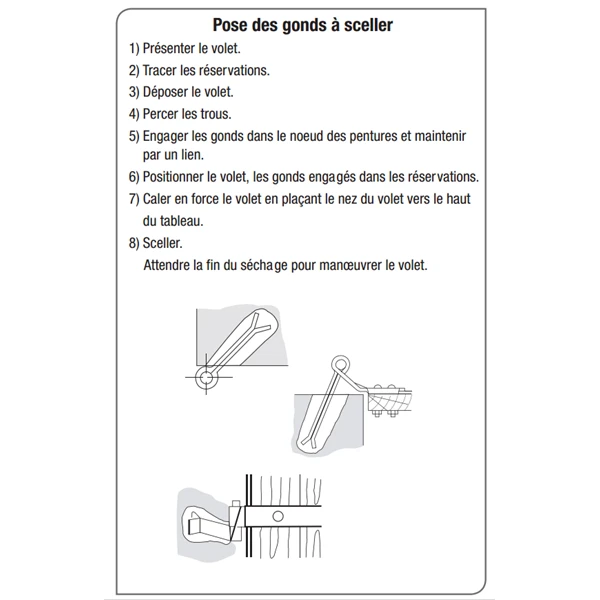 Pose des gonds à sceller

1) Présenter le volet.

2) Tracer les réservations.

3) Déposer le volet.

4) Percer les trous.

5) Engager les gonds dans le noeud des pentures et maintenir par un lien.

6) Positionner le volet, les gonds engagés dans les réservations.

7) Caler en force le volet en plaçant le nez du volet vers le haut du tableau.

8) Sceller.
Attendre la fin du séchage pour manœuvrer le volet.