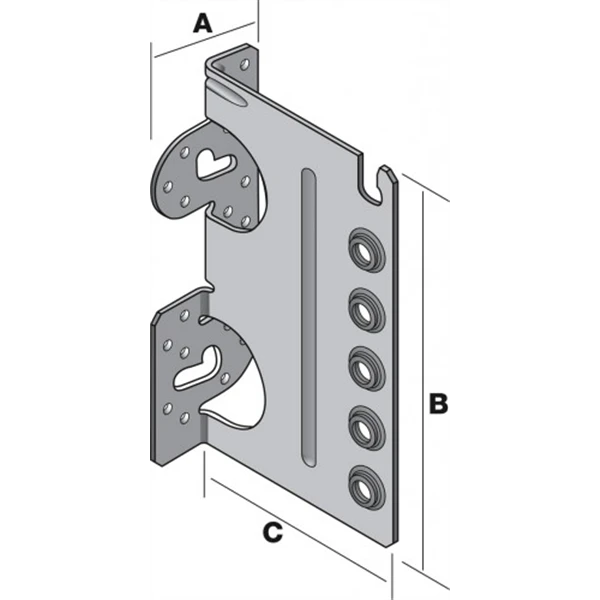 A
B
C