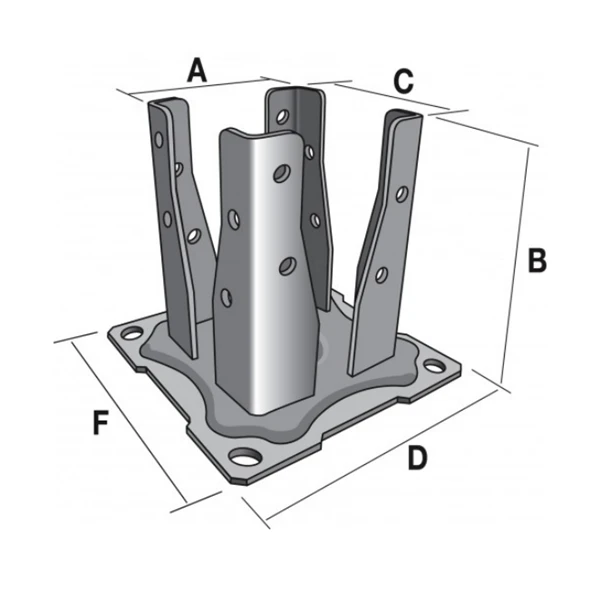 A
C
B
F
D