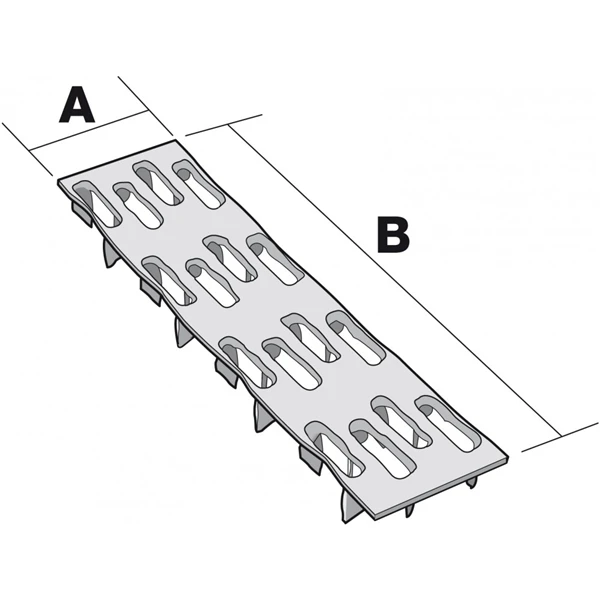 A

B